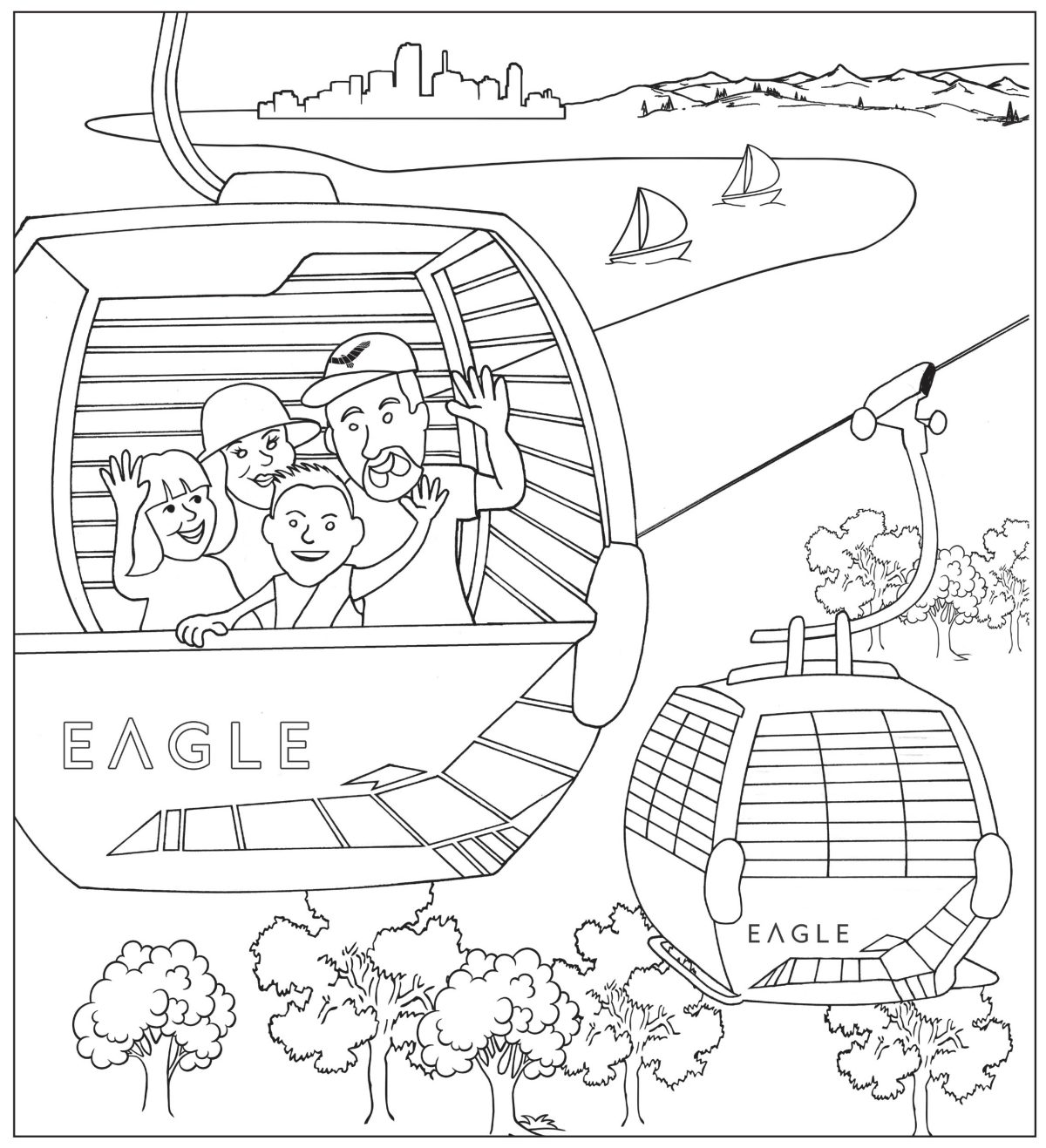 EAGLE

EAGLE